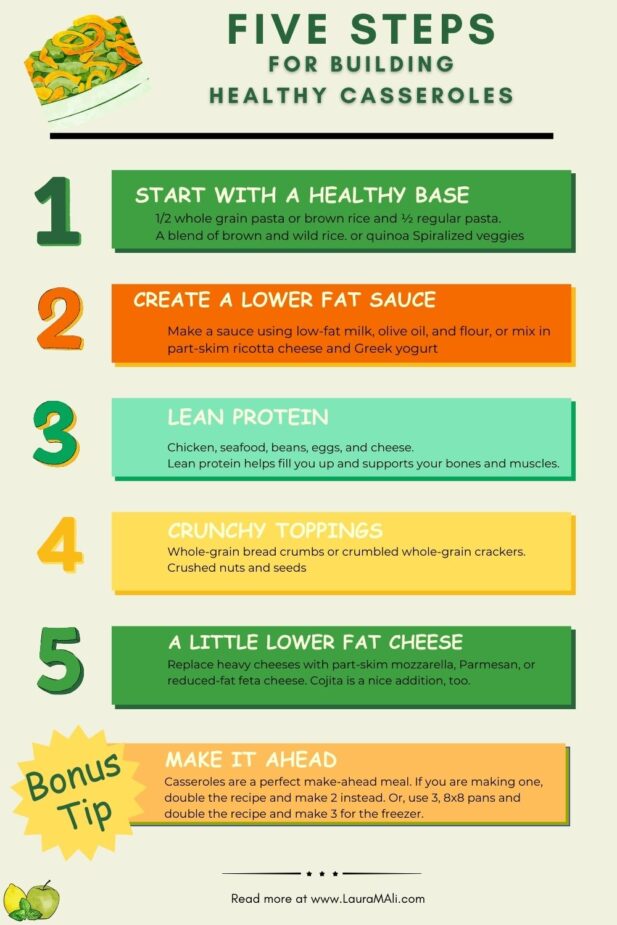 FIVE STEPS
FOR BUILDING
HEALTHY CASSEROLES

1
START WITH A HEALTHY BASE
1/2 whole grain pasta or brown rice and ½ regular pasta. A blend of brown and wild rice. or quinoa Spiralized veggies

2
CREATE A LOWER FAT SAUCE
Make a sauce using low-fat milk, olive oil, and flour, or mix in part-skim ricotta cheese and Greek yogurt

3
LEAN PROTEIN
Chicken, seafood, beans, eggs, and cheese. Lean protein helps fill you up and supports your bones and muscles.

4
CRUNCHY TOPPINGS
Whole-grain bread crumbs or crumbled whole-grain crackers. Crushed nuts and seeds

5
A LITTLE LOWER FAT CHEESE
Replace heavy cheeses with part-skim mozzarella, Parmesan, or reduced-fat feta cheese. Cojita is a nice addition, too.

Bonus Tip
MAKE IT AHEAD
Casseroles are a perfect make-ahead meal. If you are making one, double the recipe and make 2 instead. Or, use 3, 8x8 pans and double the recipe and make 3 for the freezer.

Read more at www.LauraMAli.com